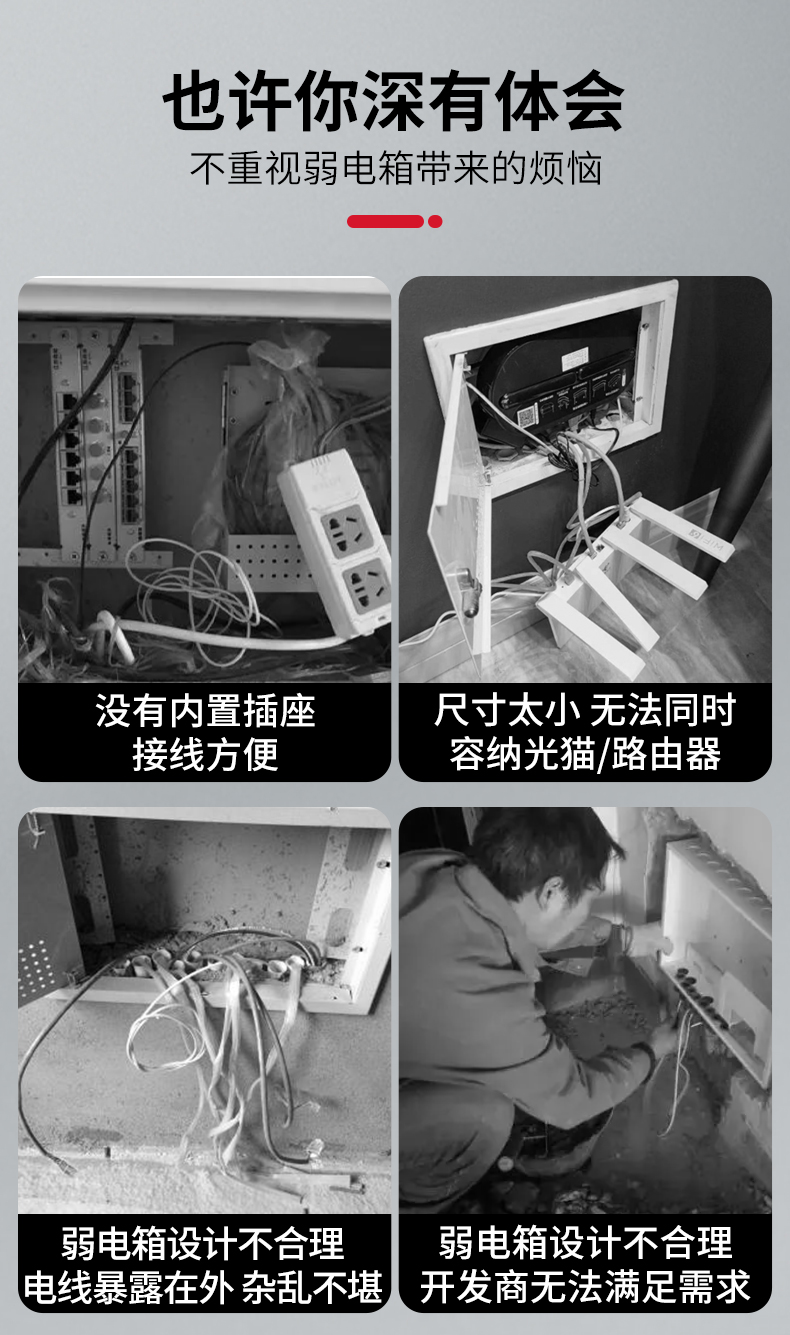 也许你深有体会
不重视弱电箱带来的烦恼

没有内置插座
接线方便

尺寸太小 无法同时
容纳光猫/路由器

弱电箱设计不合理
电线暴露在外 杂乱不堪

弱电箱设计不合理
开发商无法满足需求