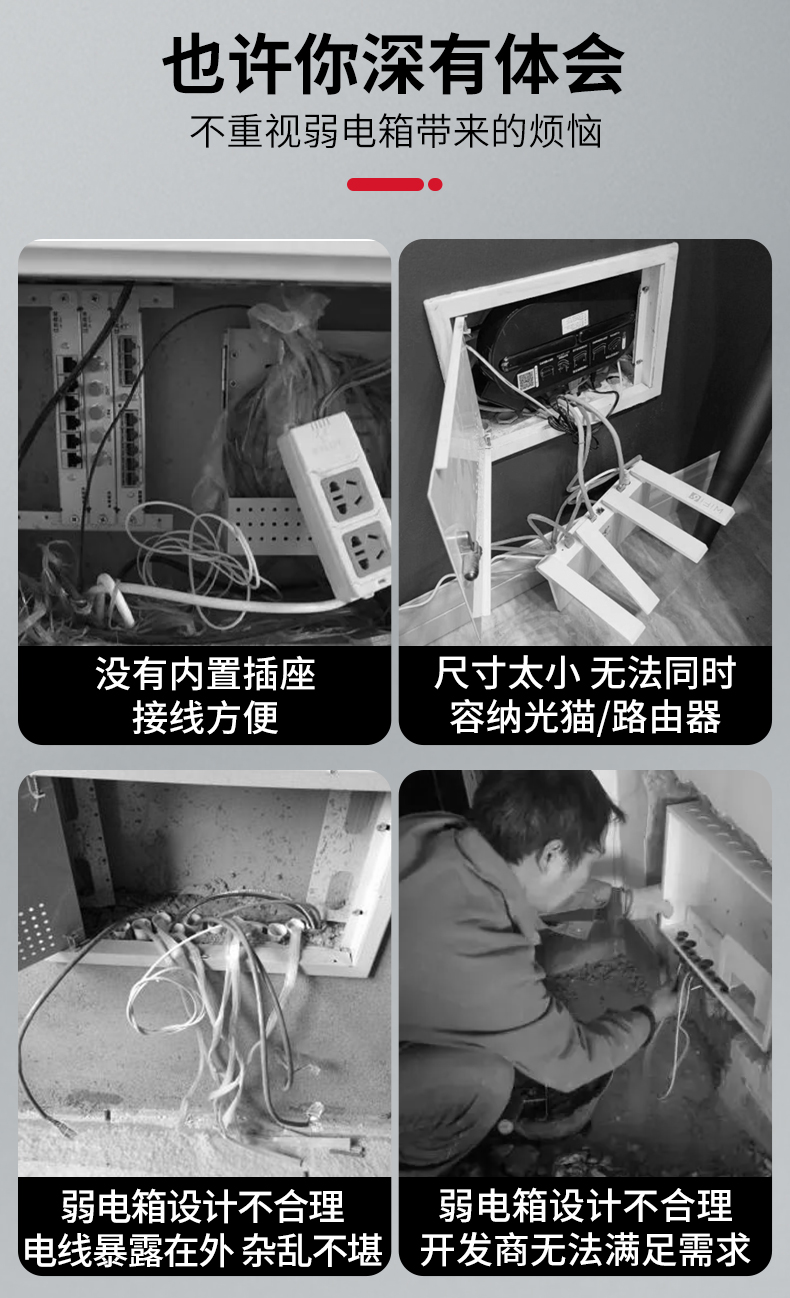 也许你深有体会
不重视弱电箱带来的烦恼

没有内置插座
接线方便

尺寸太小 无法同时
容纳光猫/路由器

弱电箱设计不合理
电线暴露在外 杂乱不堪

弱电箱设计不合理
开发商无法满足需求